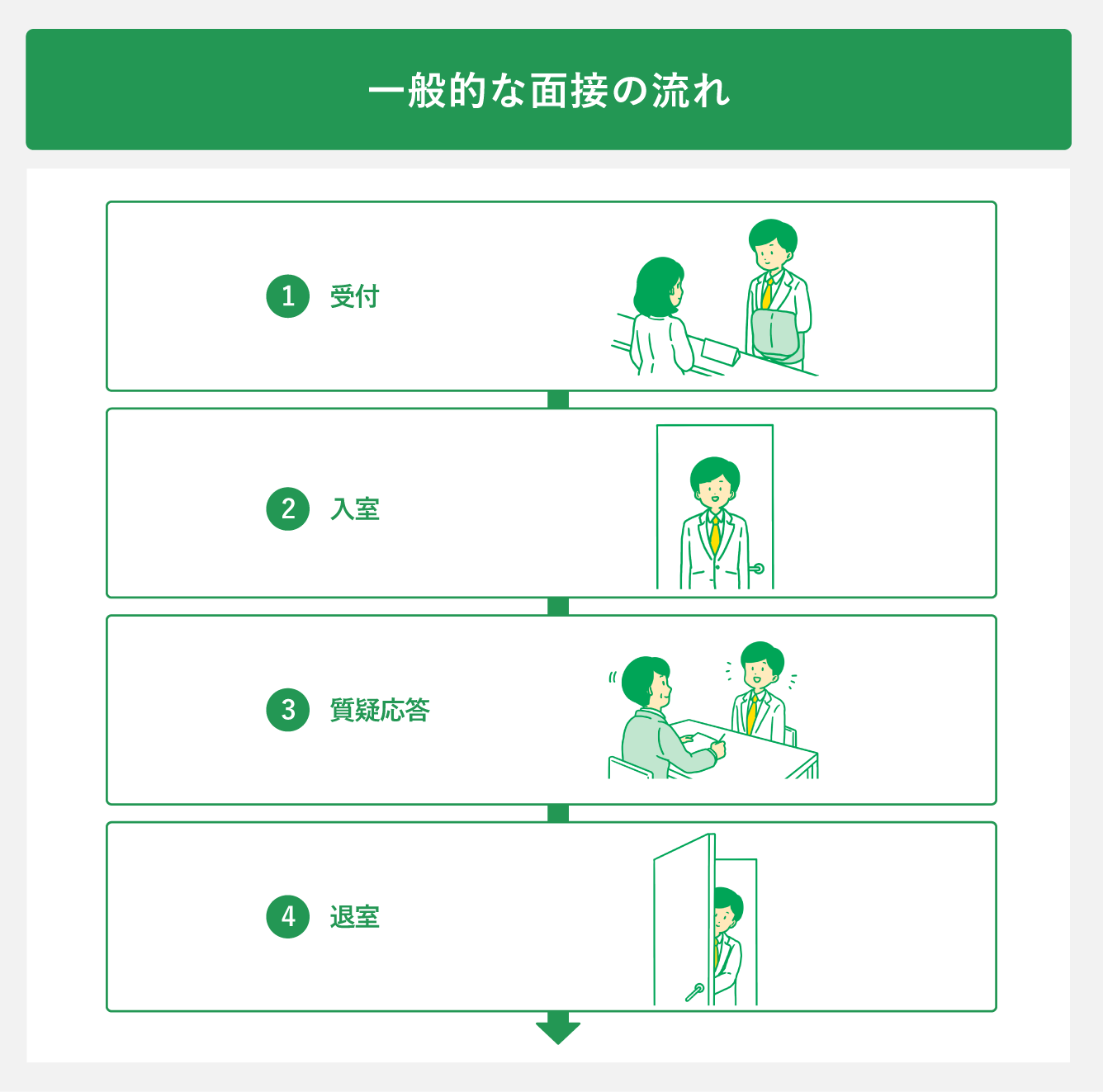 一般的な面接の流れ

1 受付

2 入室

3 質疑応答

4 退室