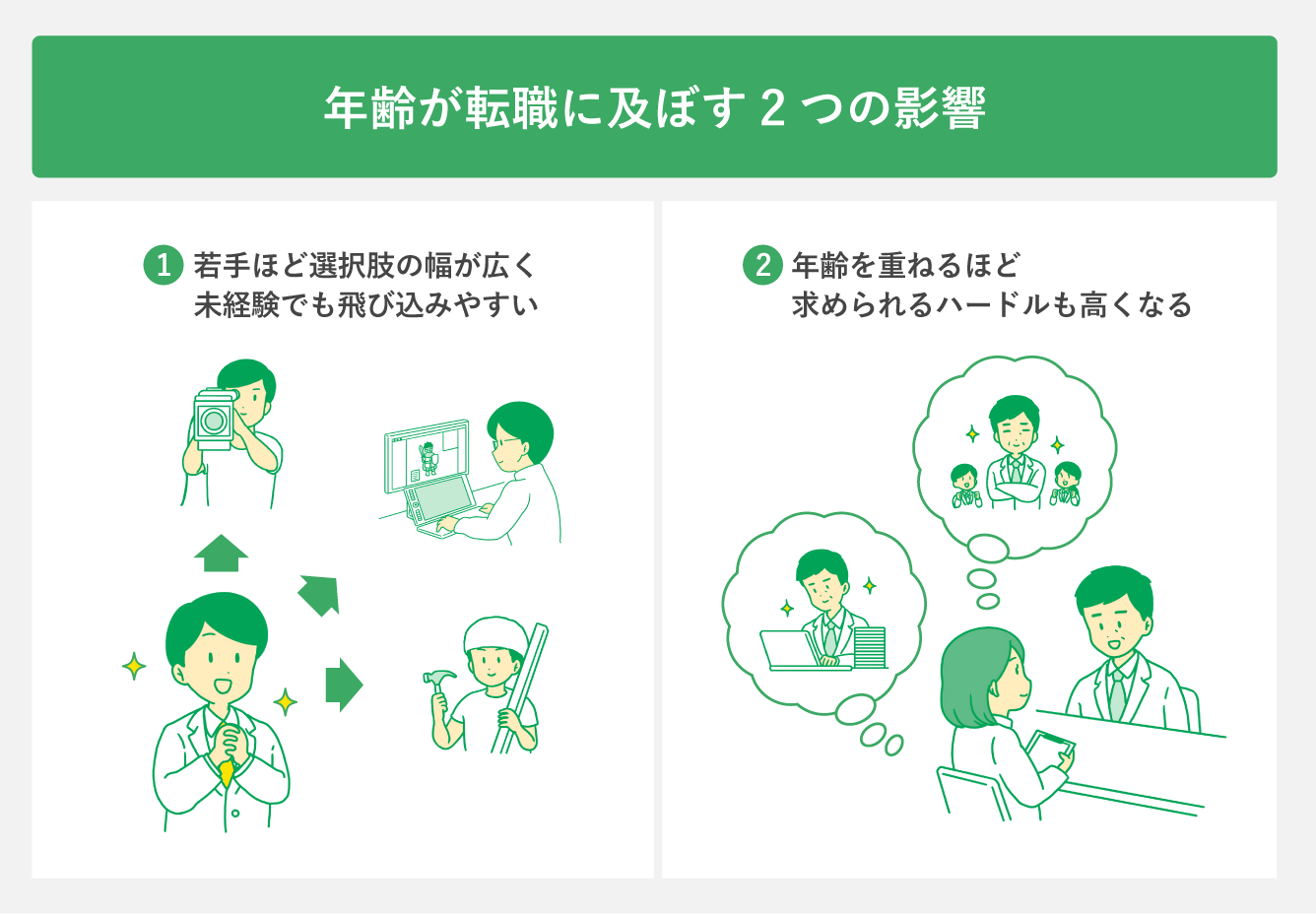 年齢が転職に及ぼす 2 つの影響

1 若手ほど選択肢の幅が広く未経験でも飛び込みやすい

2 年齢を重ねるほど求められるハードルも高くなる