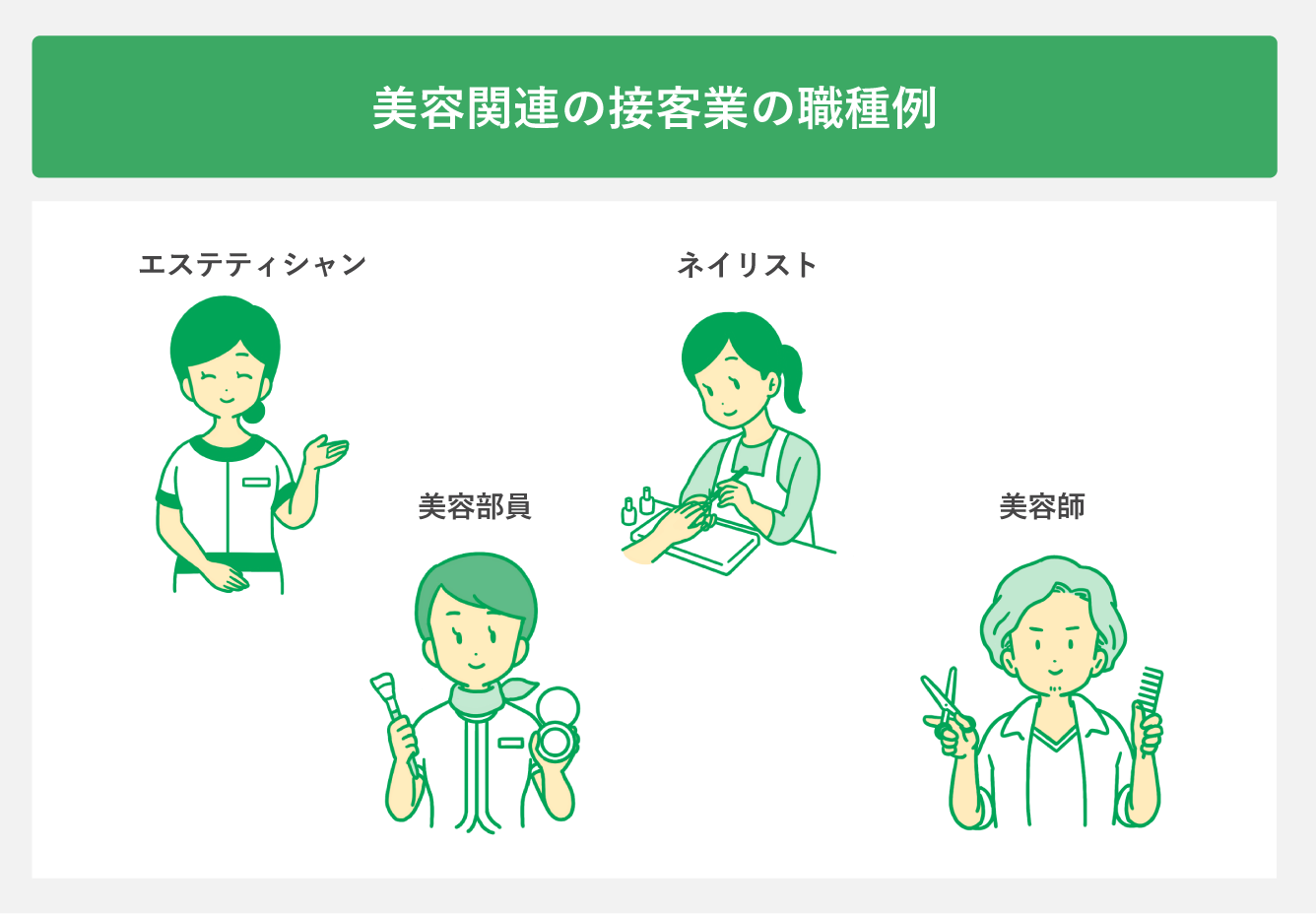 美容関連の接客業の職種例

エステティシャン

ネイリスト

美容部員

美容師