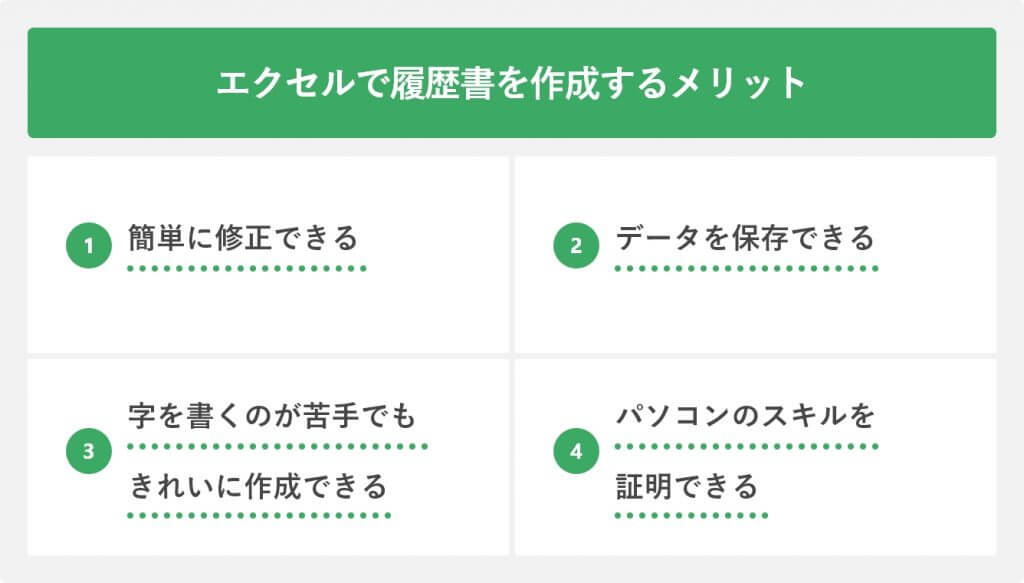 エクセルで履歴書を作成するメリット

1 簡単に修正できる

2 データを保存できる

3 字を書くのが苦手でもきれいに作成できる

4 パソコンのスキルを証明できる