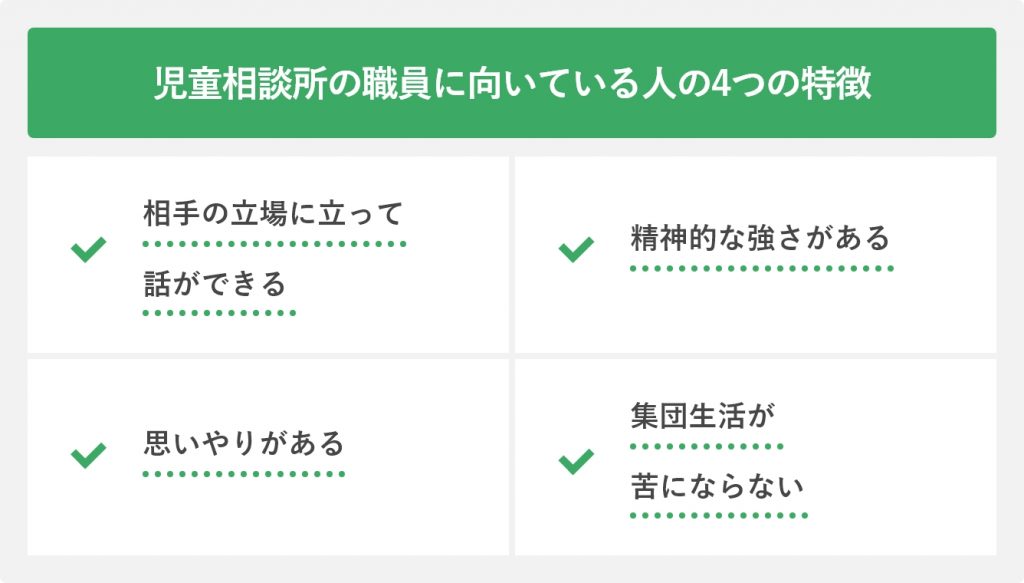 児童相談所の職員に向いている人の4つの特徴

相手の立場に立って話ができる

精神的な強さがある

思いやりがある

集団生活が苦にならない