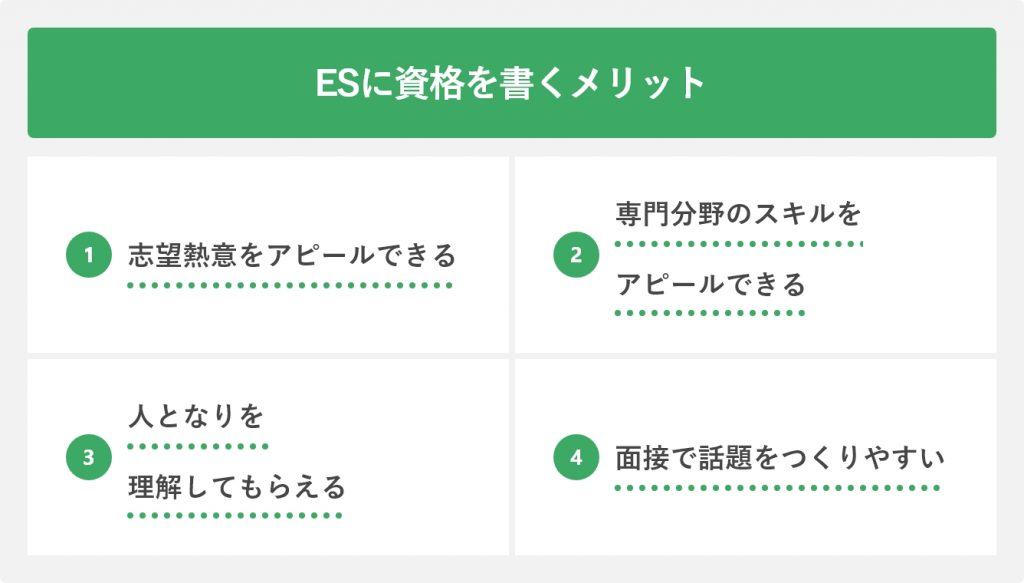 ESに資格を書くメリット

1 志望熱意をアピールできる

2 専門分野のスキルをアピールできる

3 人となりを理解してもらえる

4 面接で話題をつくりやすい