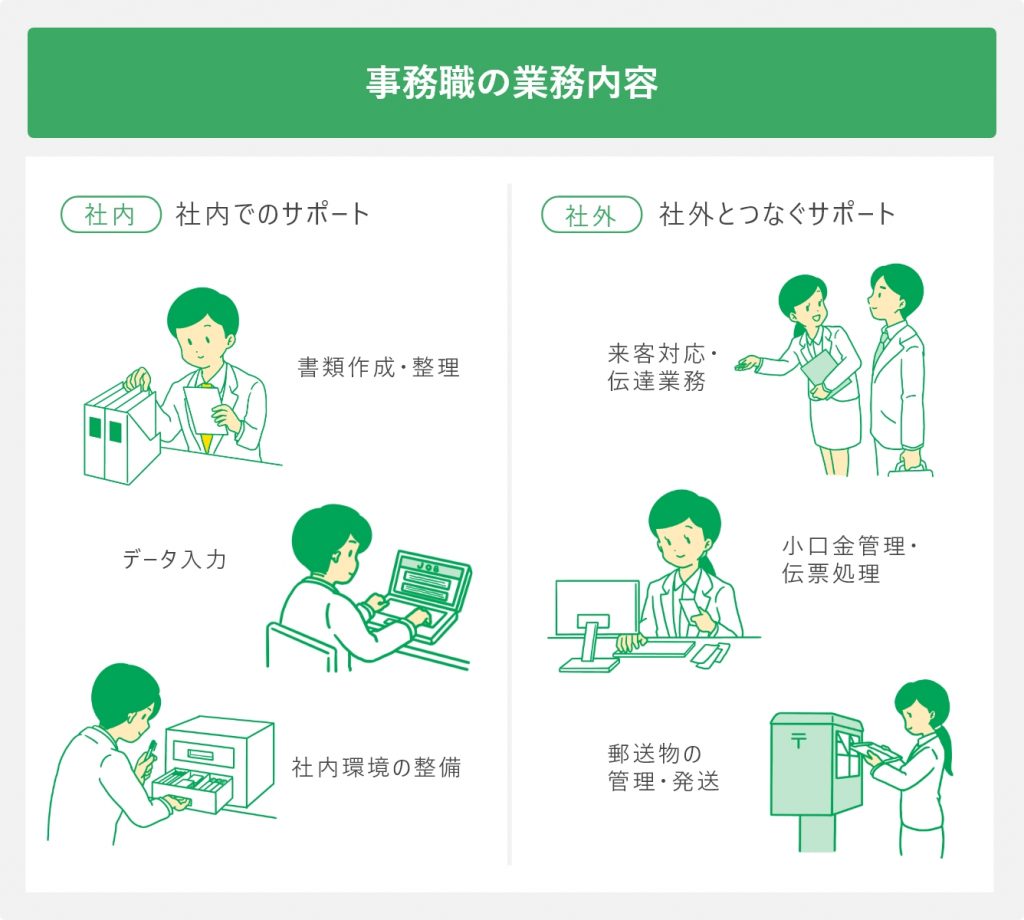 事務職の業務内容

社内 社内でのサポート

書類作成・整理

データ入力

JOB

社内環境の整備

社外 社外とつなぐサポート

来客対応・伝達業務

小口金管理・伝票処理

郵送物の管理・発送

〒