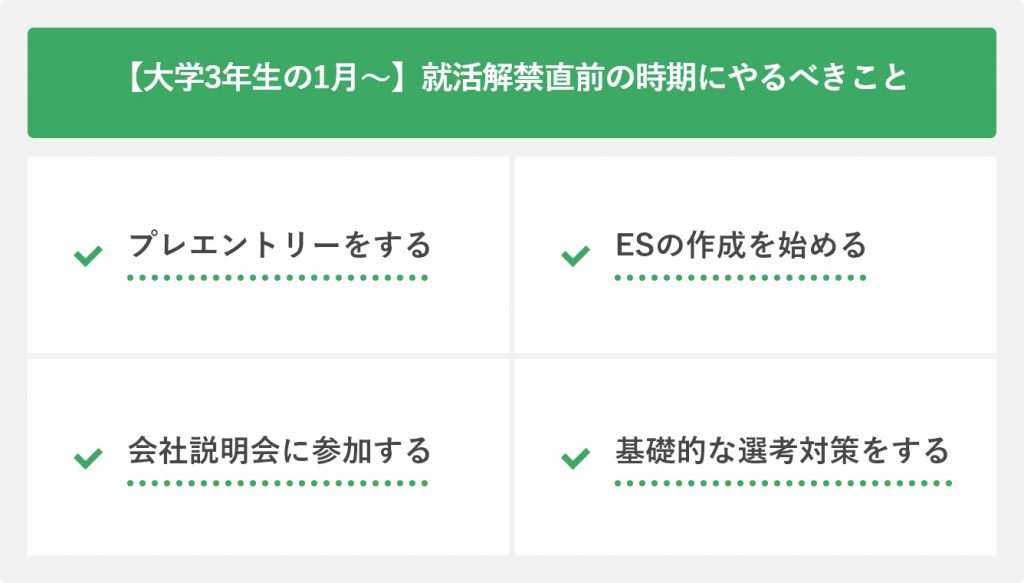 【大学3年生の1月〜】就活解禁直前の時期にやるべきこと

プレエントリーをする

ESの作成を始める

会社説明会に参加する

基礎的な選考対策をする