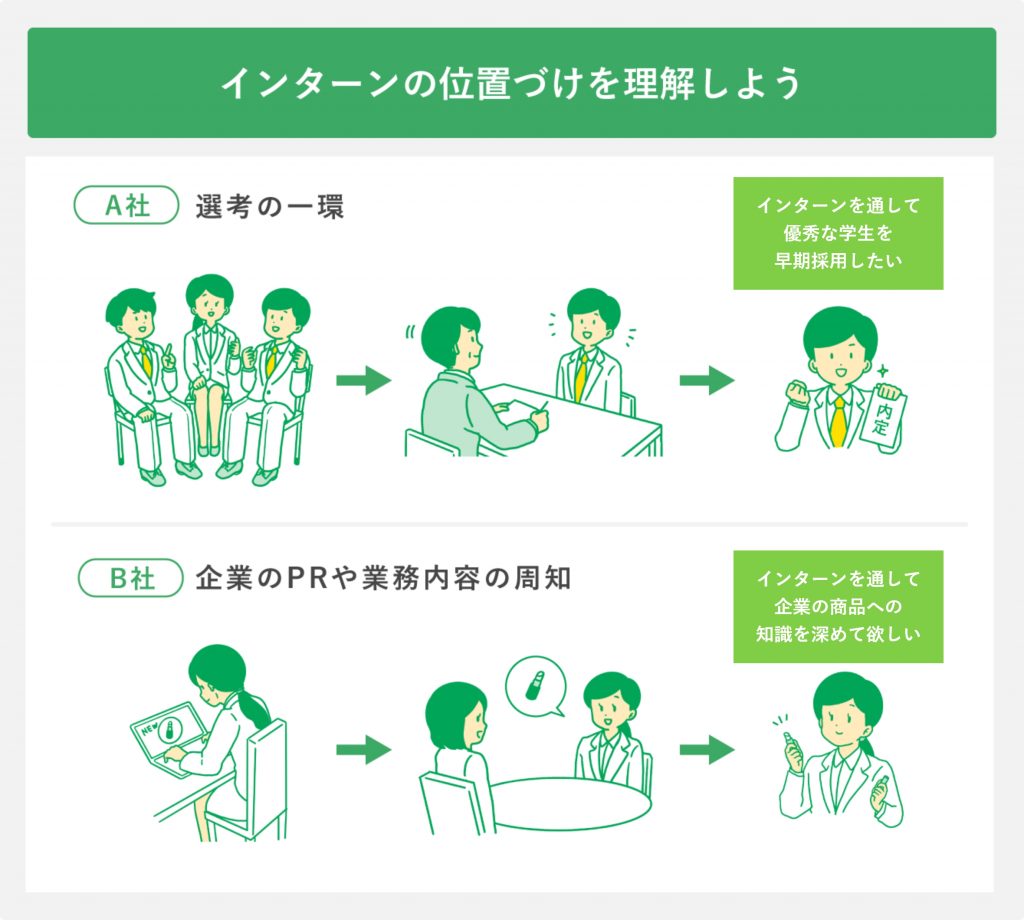 インターンの位置づけを理解しよう

A社 選考の一環

インターンを通して
優秀な学生を
早期採用したい

内定

B社 企業のPRや業務内容の周知

インターンを通して
企業の商品への
知識を深めて欲しい

NEW